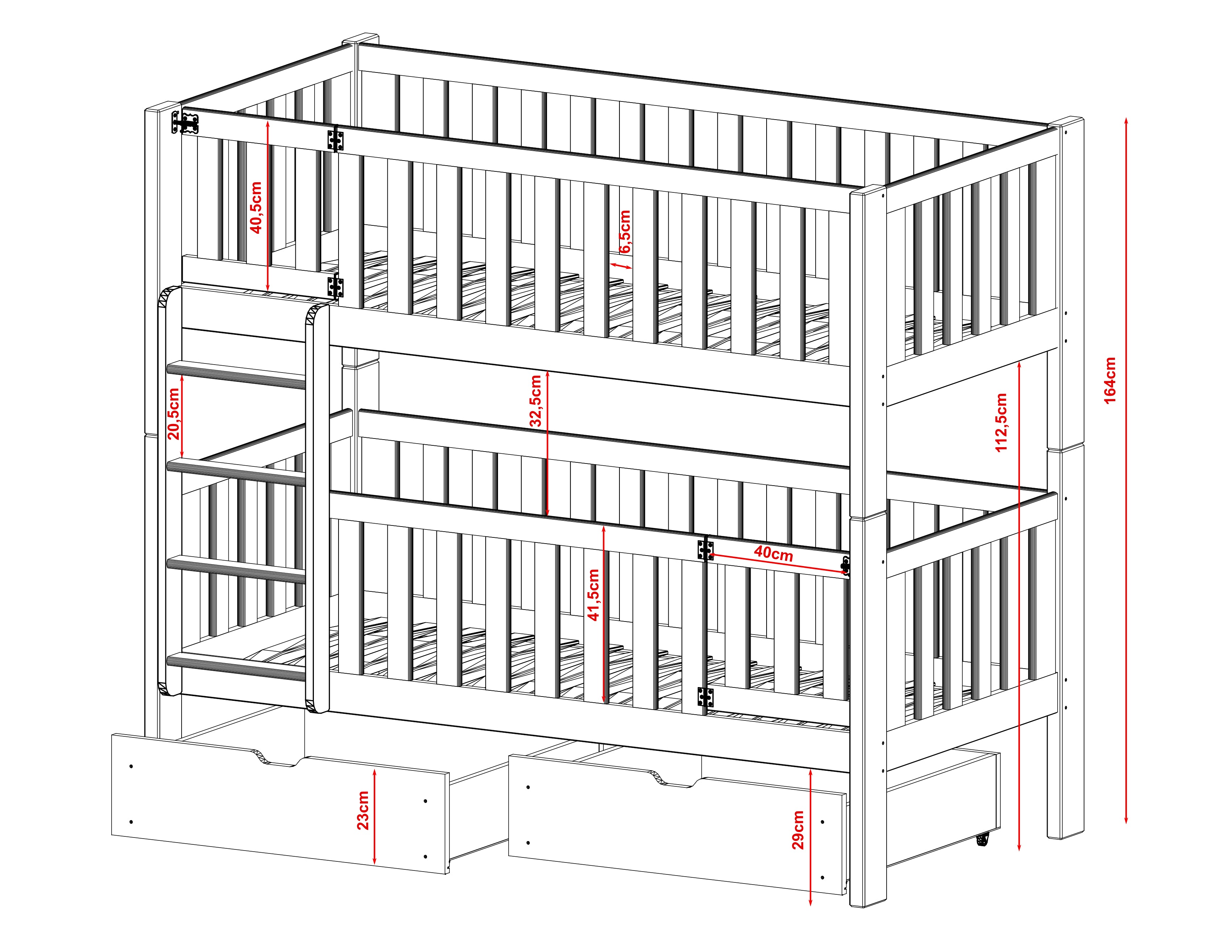 40,5cm
6,5cm
20,5cm
32,5cm
112,5cm
164cm
40cm
41,5cm
23cm
29cm