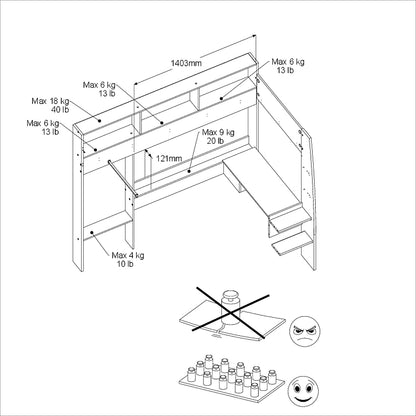 1403mm

Max 6 kg
13 lb

Max 6 kg
13 lb

Max 18 kg
40 lb

Max 6 kg
13 lb

Max 9 kg
20 lb

121mm

Max 4 kg
10 lb