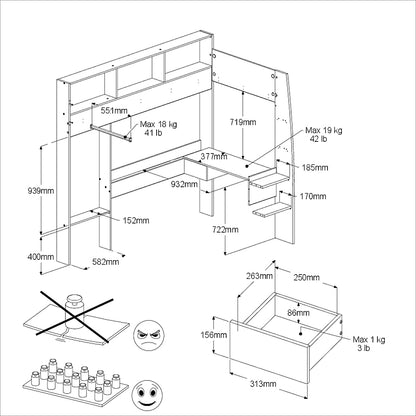 551mm
Max 18 kg
41 lb
719mm
Max 19 kg
42 lb
377mm
185mm
939mm
932mm
170mm
152mm
722mm
400mm
582mm
263mm
250mm
86mm
156mm
Max 1 kg
3 lb
313mm