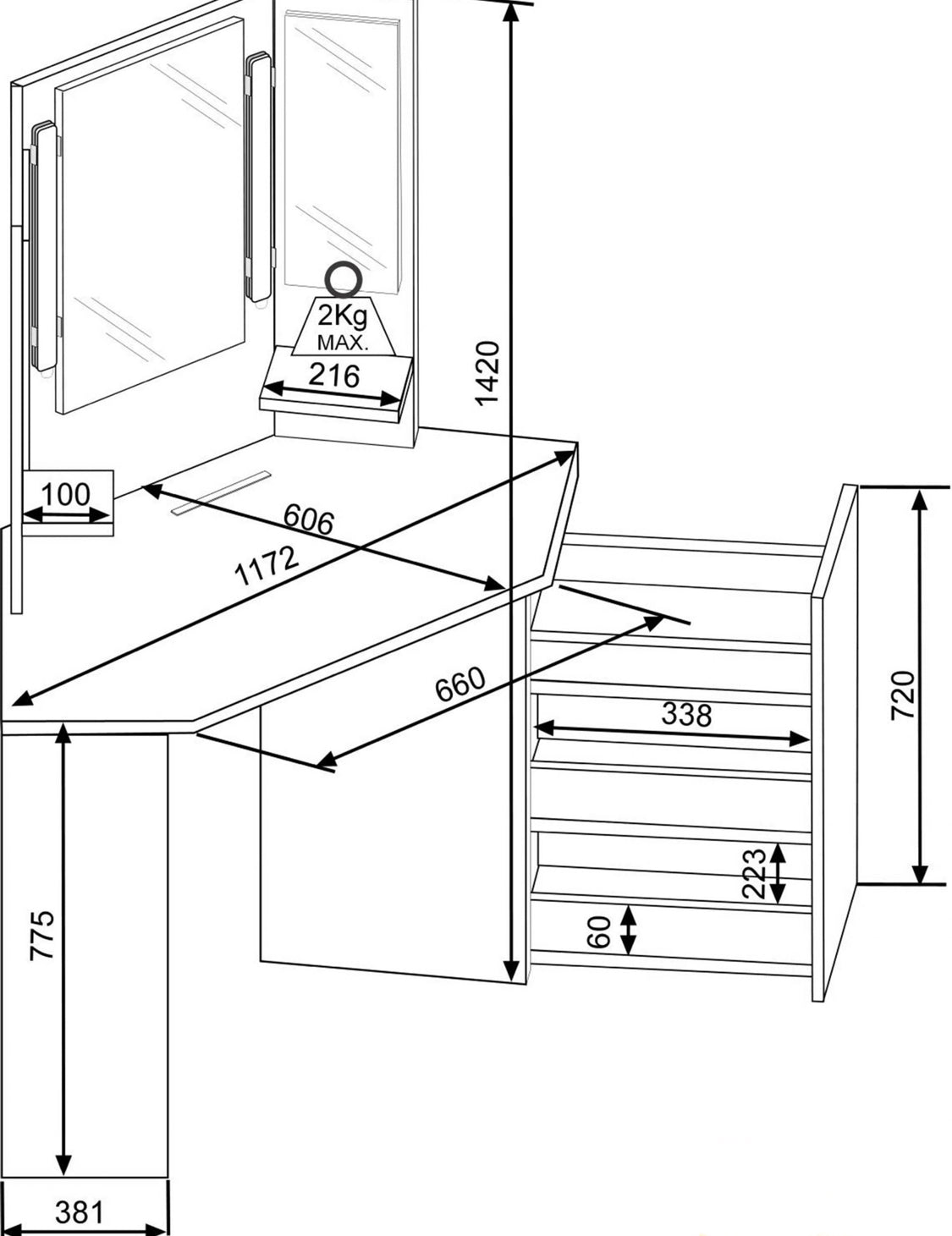 2Kg
MAX.
216
1420
100
606
1172
660
338
720
223
60
775
381